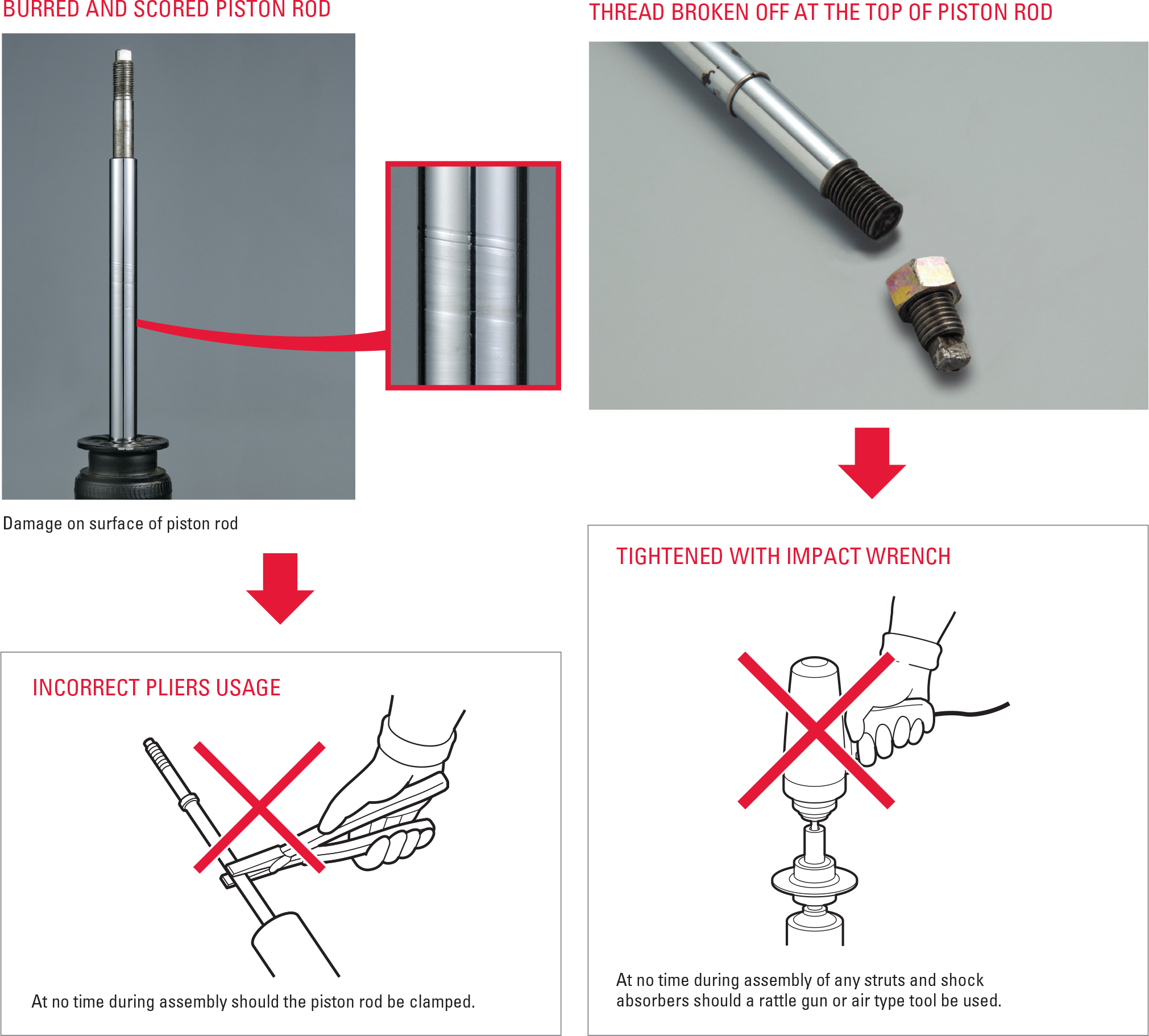 BURRED AND SCORED PISTON ROD

Damage on surface of piston rod

INCORRECT PLIERS USAGE

At no time during assembly should the piston rod be clamped.

THREAD BROKEN OFF AT THE TOP OF PISTON ROD

TIGHTENED WITH IMPACT WRENCH

At no time during assembly of any struts and shock absorbers should a rattle gun or air type tool be used.